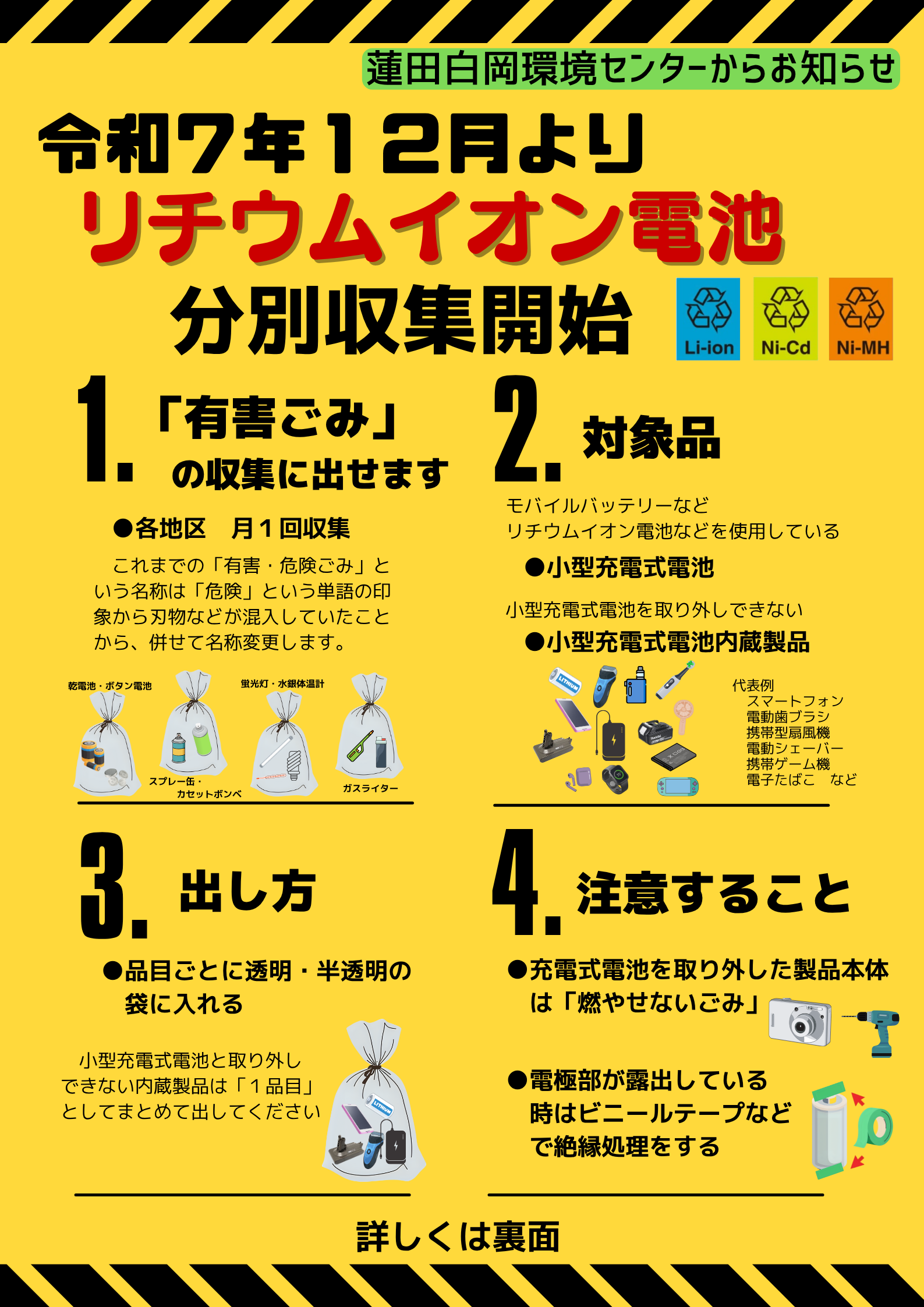 蓮田白岡環境センターからお知らせ

令和7年12月より
リチウムイオン電池
分別収集開始

Li-ion
Ni-Cd
Ni-MH

1. 「有害ごみ」の収集に出せます

●各地区　月１回収集

これまでの「有害・危険ごみ」という名称は「危険」という単語の印象から刃物などが混入していたことから、併せて名称変更します。

乾電池・ボタン電池
スプレー缶・カセットボンベ
蛍光灯・水銀体温計
ガスライター

2. 対象品

モバイルバッテリーなど
リチウムイオン電池などを使用している

●小型充電式電池

小型充電式電池を取り外しできない

●小型充電式電池内蔵製品

LITHIUM

代表例
スマートフォン
電動歯ブラシ
携帯型扇風機
電動シェーバー
携帯ゲーム機
電子たばこ　など

3. 出し方

●品目ごとに透明・半透明の袋に入れる

小型充電式電池と取り外しできない内蔵製品は「１品目」としてまとめて出してください

LITHIUM

4. 注意すること

●充電式電池を取り外した製品本体は「燃やせないごみ」

●電極部が露出している時はビニールテープなどで絶縁処理をする

詳しくは裏面